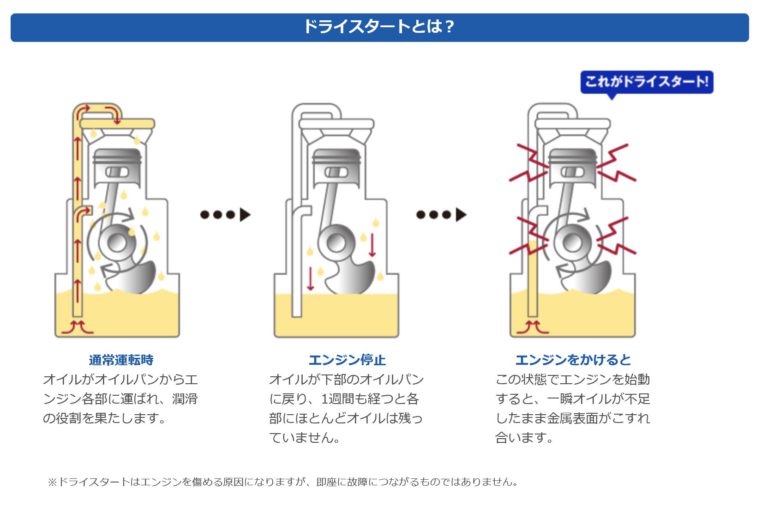 ドライスタートとは？

これがドライスタート!

通常運転時
オイルがオイルパンからエンジン各部に運ばれ、潤滑の役割を果たします。

エンジン停止
オイルが下部のオイルパンに戻り、1週間も経つと各部にほとんどオイルは残っていません。

エンジンをかけると
この状態でエンジンを始動すると、一瞬オイルが不足したまま金属表面がこすれ合います。

※ドライスタートはエンジンを傷める原因になりますが、即座に故障につながるものではありません。